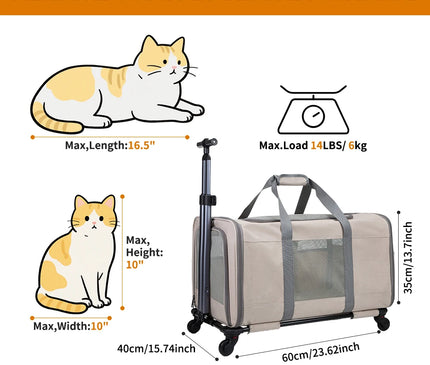 Max,Length:16.5"

Max.Load 14LBS/ 6kg

Max, Height: 10"

Max,Width:10"

35cm/13.7inch

40cm/15.74inch

60cm/23.62inch